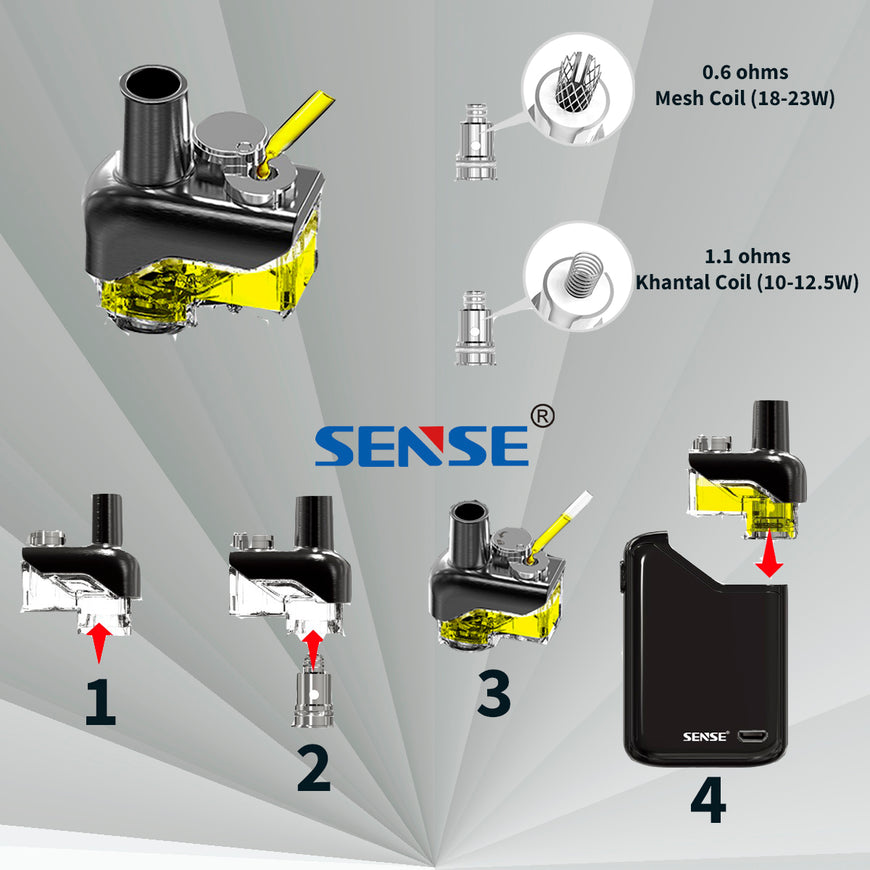 0.6 ohms
Mesh Coil (18-23W)

1.1 ohms
Khantal Coil (10-12.5W)

SENSE®

1

2

3

SENSE®

4